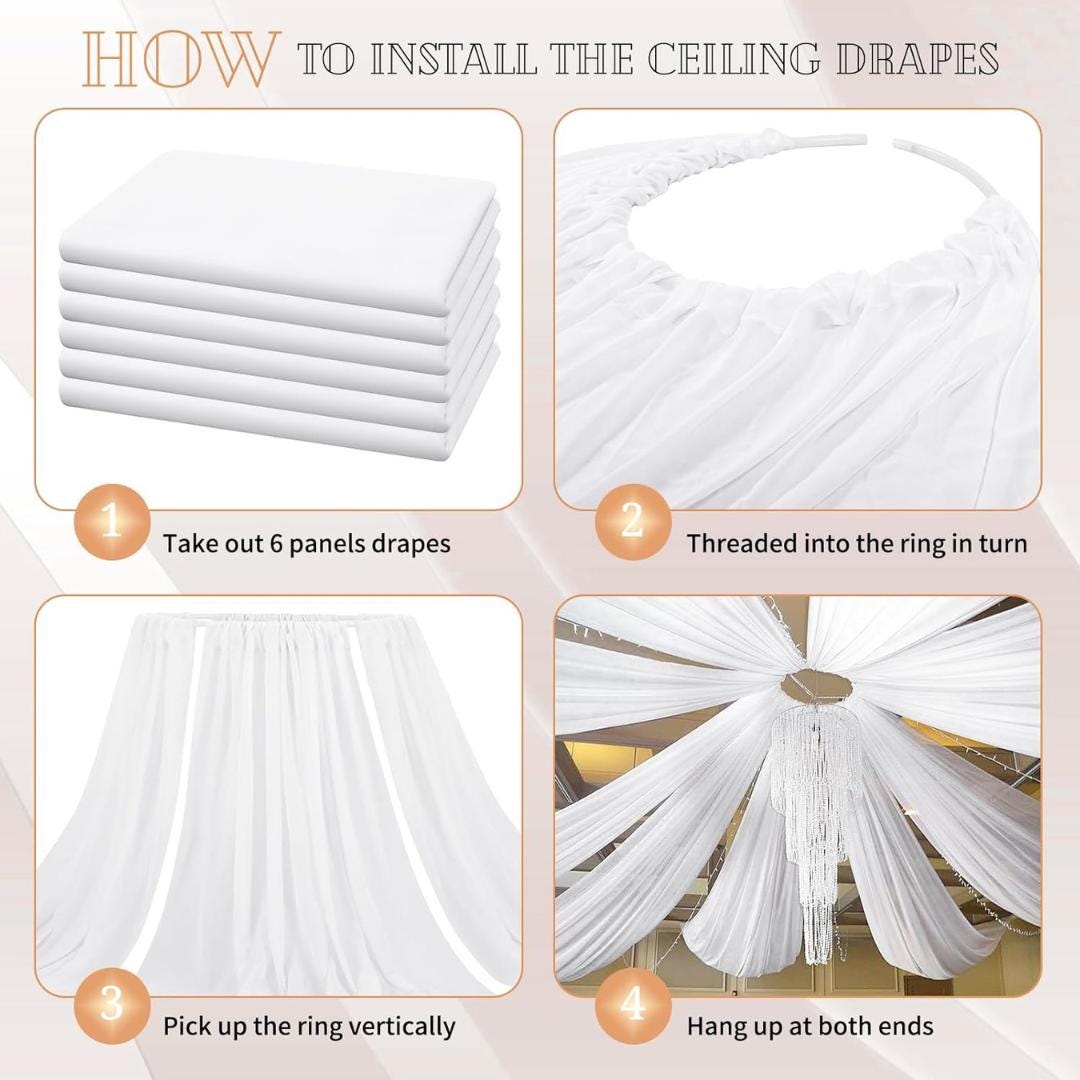 HOW TO INSTALL THE CEILING DRAPES

1 Take out 6 panels drapes

2 Threaded into the ring in turn

3 Pick up the ring vertically

4 Hang up at both ends